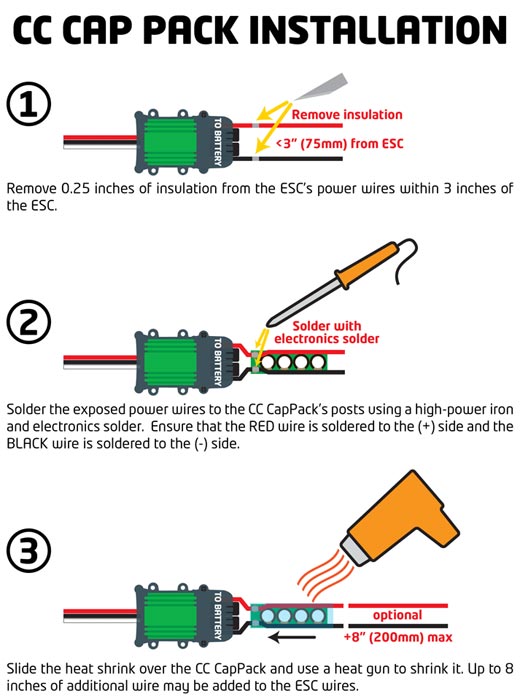 CC CAP PACK INSTALLATION

1

TO BATTERY

Remove insulation

<3" (75mm) from ESC

Remove 0.25 inches of insulation from the ESC's power wires within 3 inches of the ESC.

2

TO BATTERY

Solder with electronics solder

Solder the exposed power wires to the CC CapPack's posts using a high-power iron and electronics solder. Ensure that the RED wire is soldered to the (+) side and the BLACK wire is soldered to the (-) side.

3

TO BATTERY

optional

+8" (200mm) max

Slide the heat shrink over the CC CapPack and use a heat gun to shrink it. Up to 8 inches of additional wire may be added to the ESC wires.